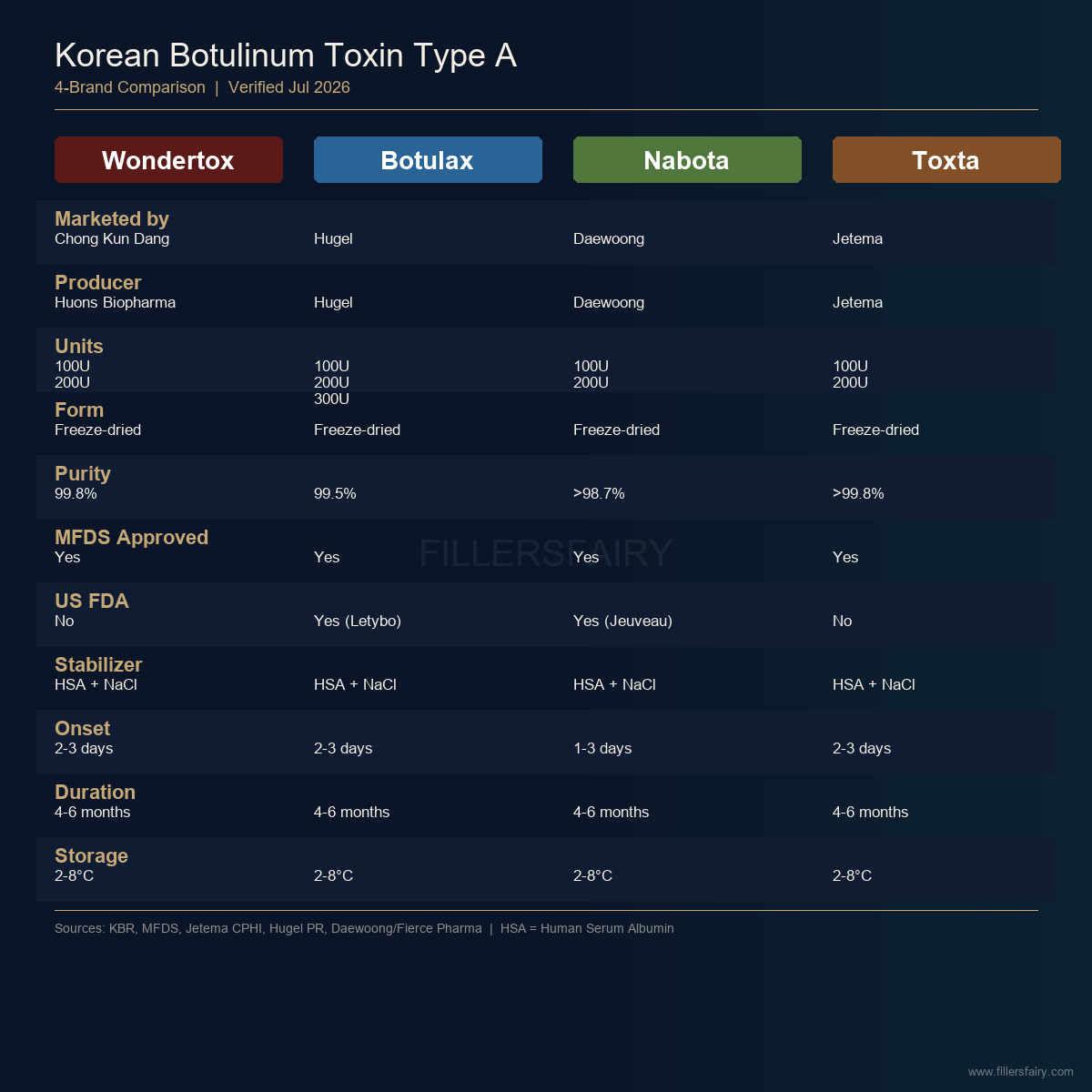 Korean Botulinum Toxin Type A
4-Brand Comparison | Verified Jul 2026

| | Wondertox | Botulax | Nabota | Toxta |
|---|---|---|---|---|
| Marketed by | Chong Kun Dang | Hugel | Daewoong | Jetema |
| Producer | Huons Biopharma | Hugel | Daewoong | Jetema |
| Units | 100U 200U | 100U 200U 300U | 100U 200U | 100U 200U |
| Form | Freeze-dried | Freeze-dried | Freeze-dried | Freeze-dried |
| Purity | 99.8% | 99.5% | >98.7% | >99.8% |
| MFDS Approved | Yes | Yes | Yes | Yes |
| US FDA | No | Yes (Letybo) | Yes (Jeuveau) | No |
| Stabilizer | HSA + NaCl | HSA + NaCl | HSA + NaCl | HSA + NaCl |
| Onset | 2-3 days | 2-3 days | 1-3 days | 2-3 days |
| Duration | 4-6 months | 4-6 months | 4-6 months | 4-6 months |
| Storage | 2-8°C | 2-8°C | 2-8°C | 2-8°C |

FILLERSFAIRY

Sources: KBR, MFDS, Jetema CPHI, Hugel PR, Daewoong/Fierce Pharma | HSA = Human Serum Albumin

www.fillersfairy.com